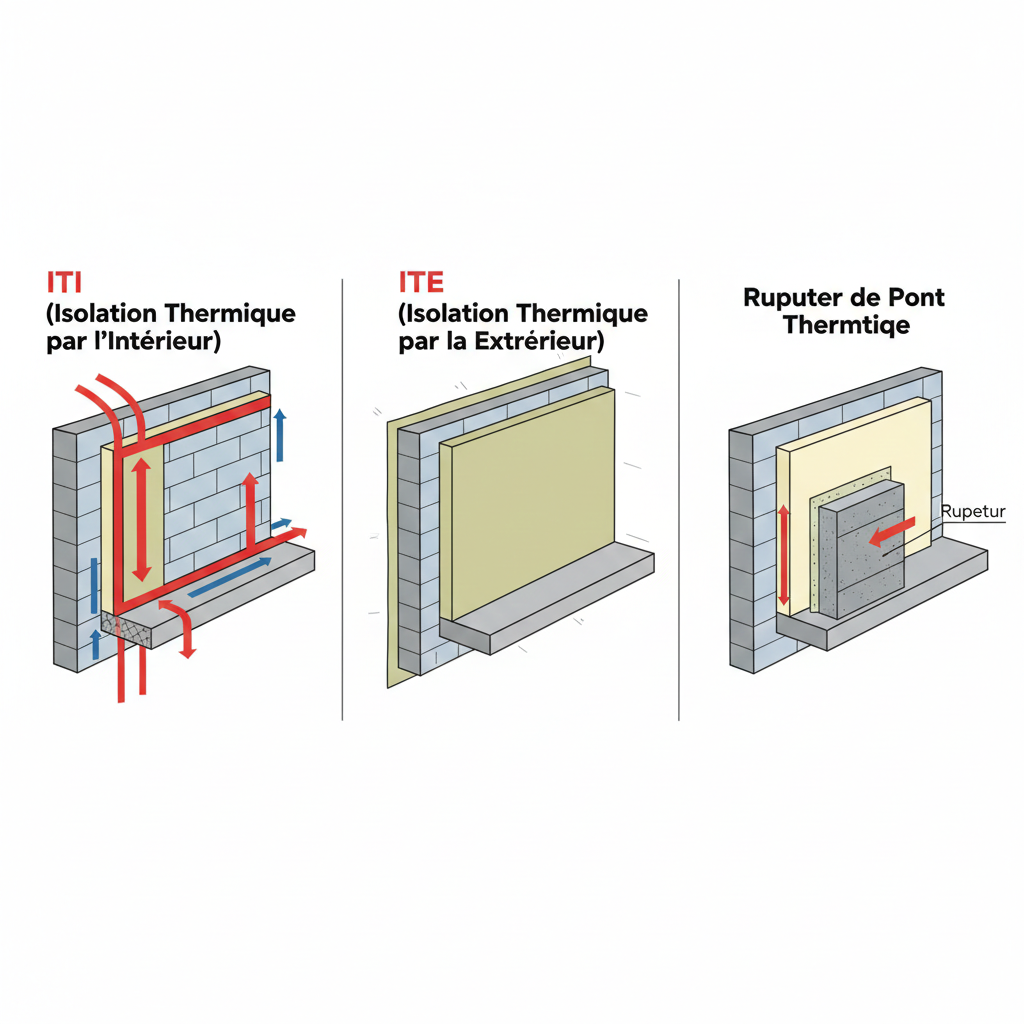 ITI
(Isolation Thermique par l'Intérieur)

ITE
(Isolation Thermique par la Extrérieur)

Ruputer de Pont Thermtiqe

Rupetur